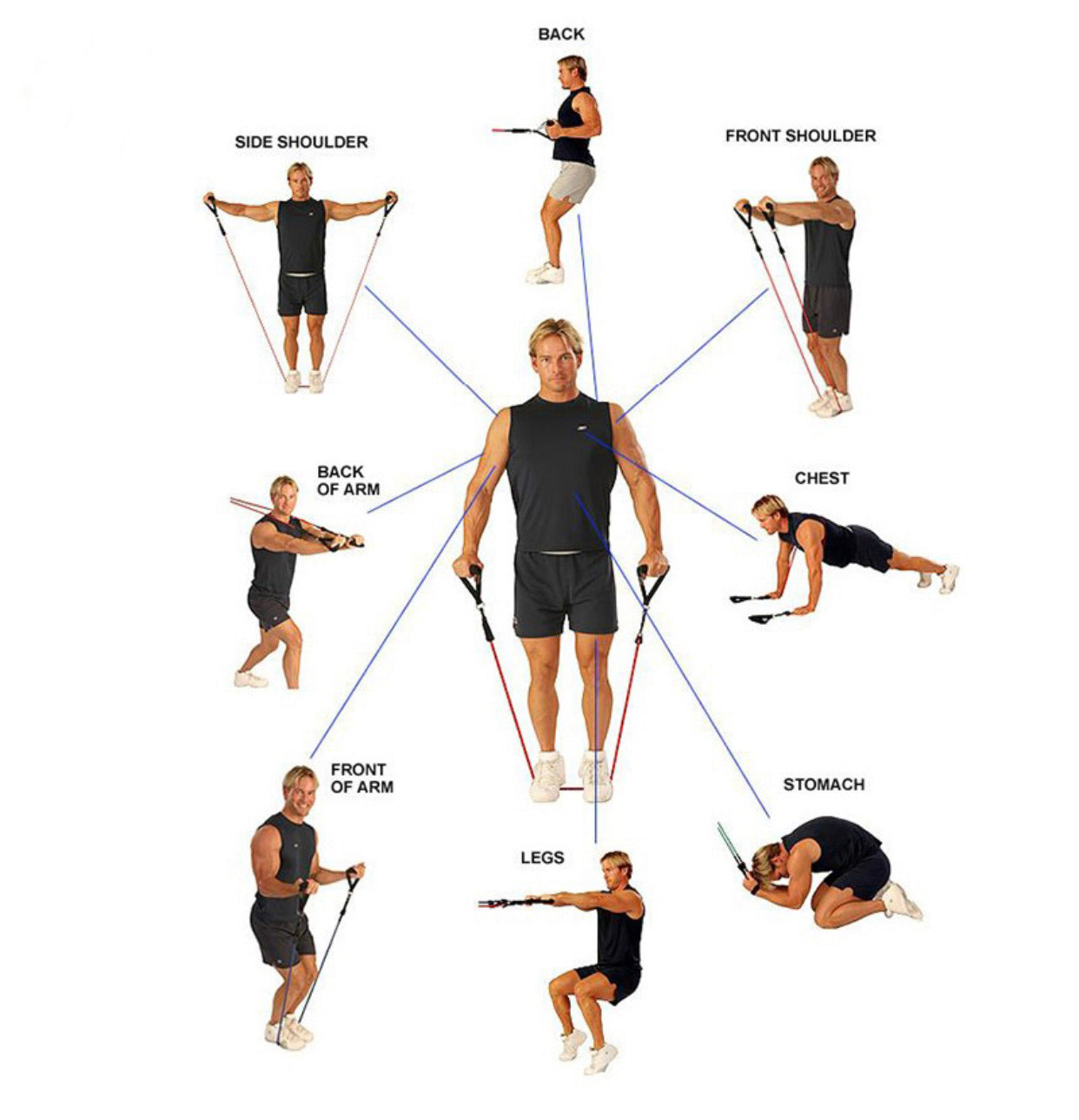 BACK

SIDE SHOULDER

FRONT SHOULDER

BACK OF ARM

CHEST

FRONT OF ARM

STOMACH

LEGS